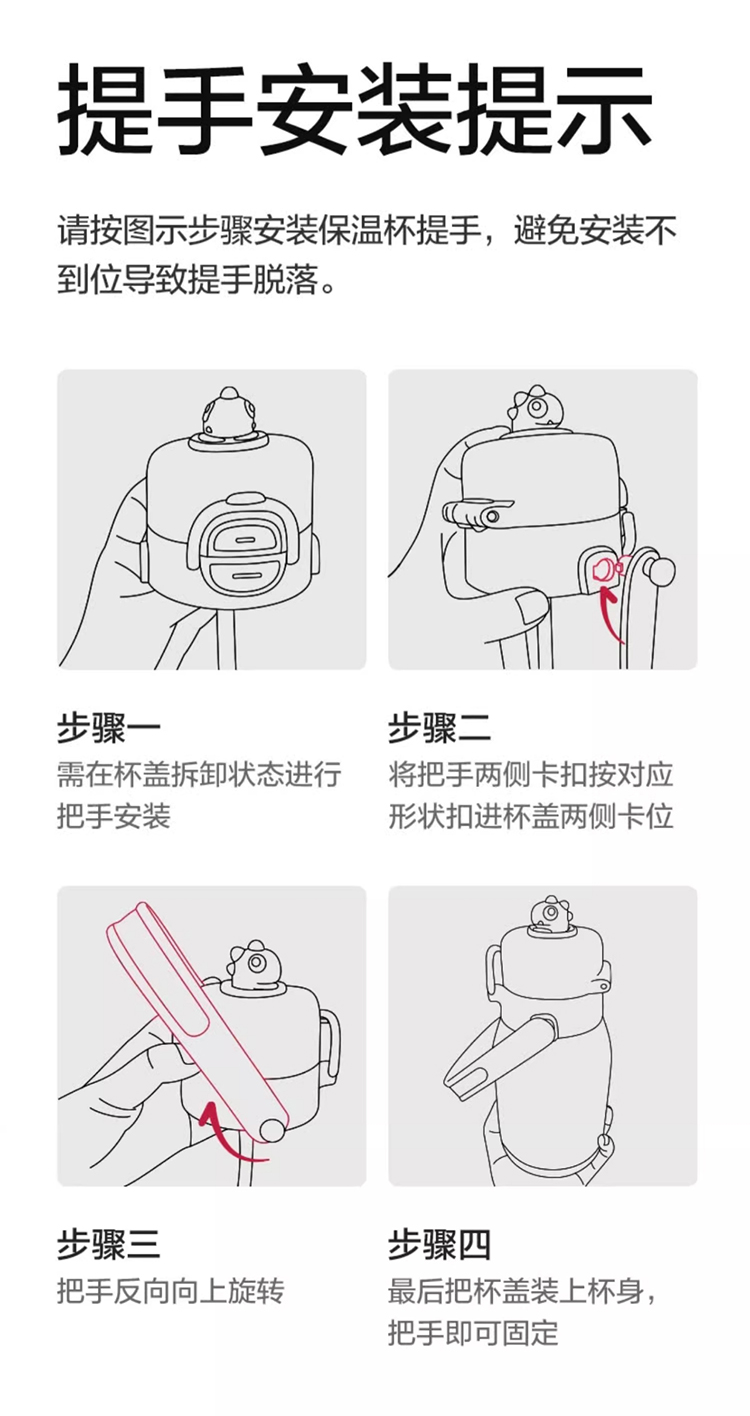 提手安装提示

请按图示步骤安装保温杯提手，避免安装不到位导致提手脱落。

步骤一
需在杯盖拆卸状态进行把手安装

步骤二
将把手两侧卡扣按对应形状扣进杯盖两侧卡位

步骤三
把手反向向上旋转

步骤四
最后把杯盖装上杯身，把手即可固定