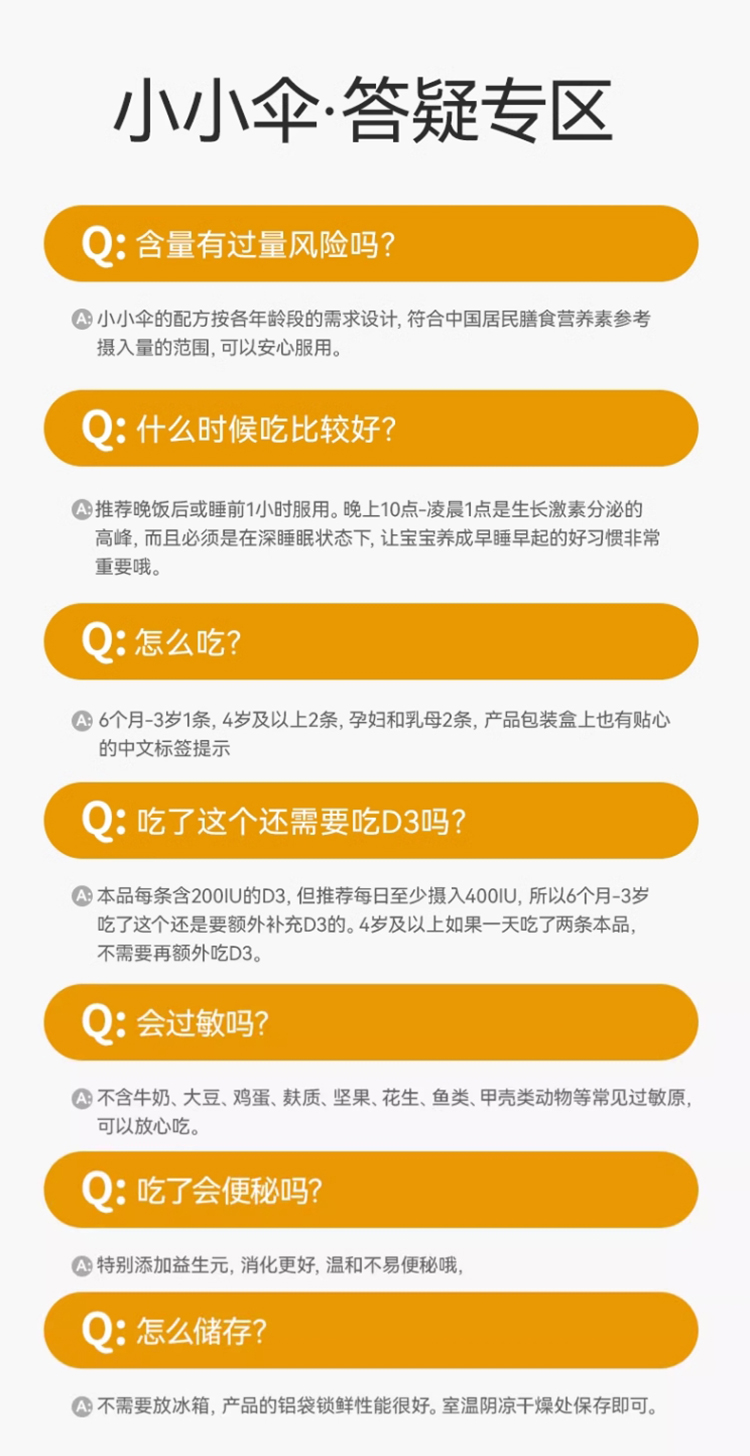 小小伞·答疑专区

Q:含量有过量风险吗?

A:小小伞的配方按各年龄段的需求设计,符合中国居民膳食营养素参考摄入量的范围,可以安心服用。

Q:什么时候吃比较好?

A:推荐晚饭后或睡前1小时服用。晚上10点-凌晨1点是生长激素分泌的高峰,而且必须是在深睡眠状态下,让宝宝养成早睡早起的好习惯非常重要哦。

Q:怎么吃?

A:6个月-3岁1条,4岁及以上2条,孕妇和乳母2条,产品包装盒上也有贴心的中文标签提示

Q:吃了这个还需要吃D3吗?

A:本品每条含200IU的D3,但推荐每日至少摄入400IU,所以6个月-3岁吃了这个还是要额外补充D3的。4岁及以上如果一天吃了两条本品,不需要再额外吃D3。

Q:会过敏吗?

A:不含牛奶、大豆、鸡蛋、麸质、坚果、花生、鱼类、甲壳类动物等常见过敏原,可以放心吃。

Q:吃了会便秘吗?

A:特别添加益生元,消化更好,温和不易便秘哦,

Q:怎么储存?

A:不需要放冰箱,产品的铝袋锁鲜性能很好。室温阴凉干燥处保存即可。