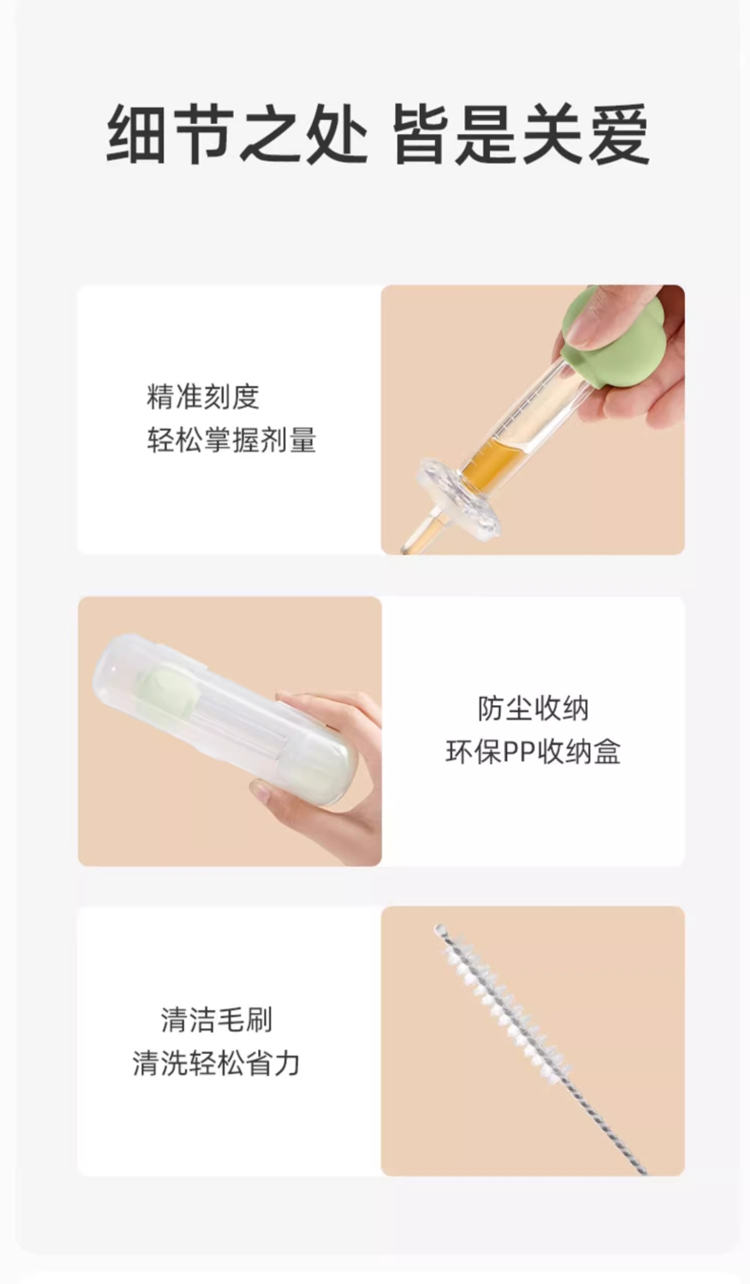 细节之处 皆是关爱

精准刻度
轻松掌握剂量

防尘收纳
环保PP收纳盒

清洁毛刷
清洗轻松省力