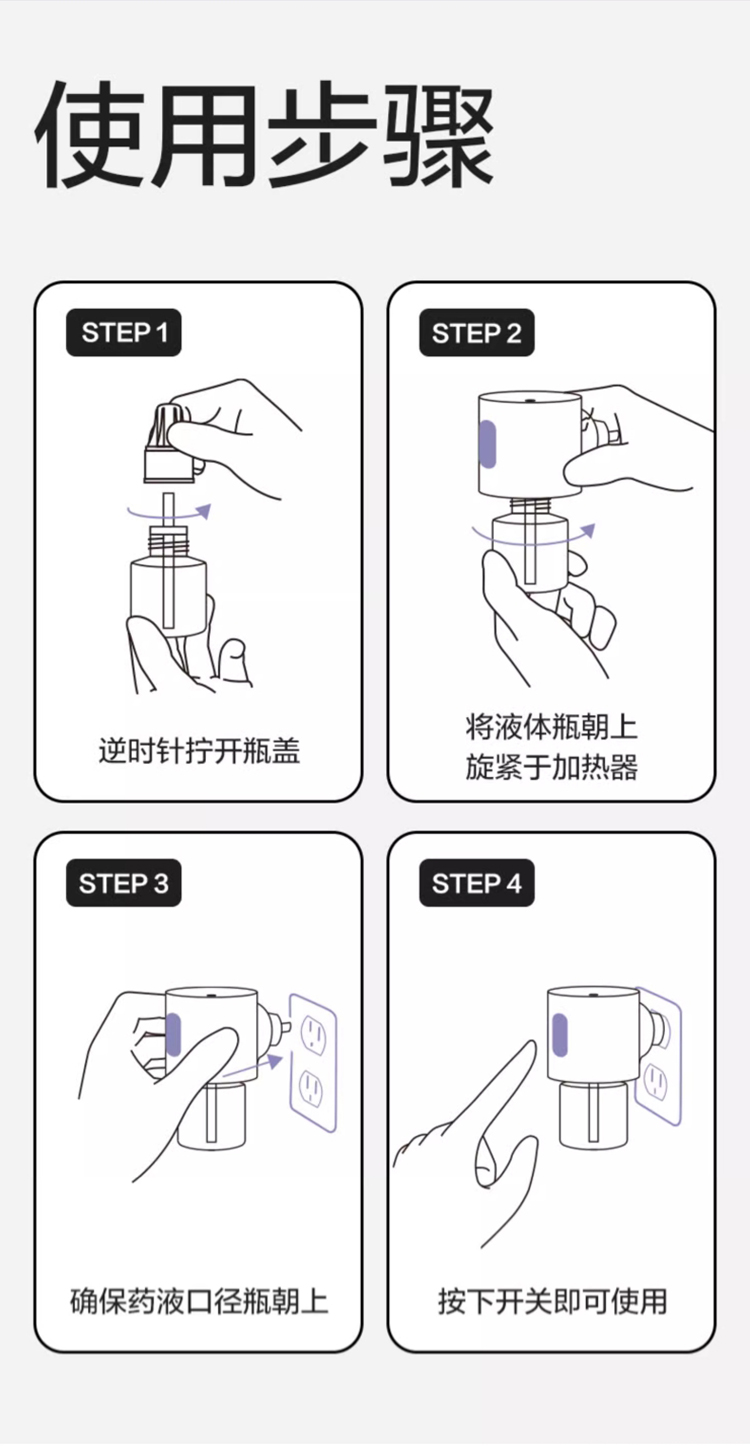 使用步骤

STEP 1

逆时针拧开瓶盖

STEP 2

将液体瓶朝上
旋紧于加热器

STEP 3

确保药液口径瓶朝上

STEP 4

按下开关即可使用