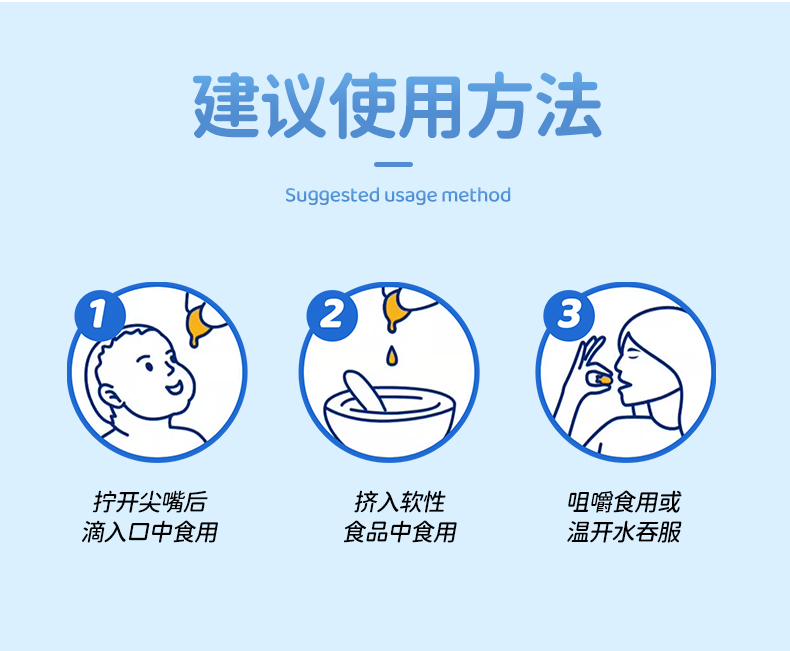 建议使用方法

Suggested usage method

1

拧开尖嘴后
滴入口中食用

2

挤入软性
食品中食用

3

咀嚼食用或
温开水吞服