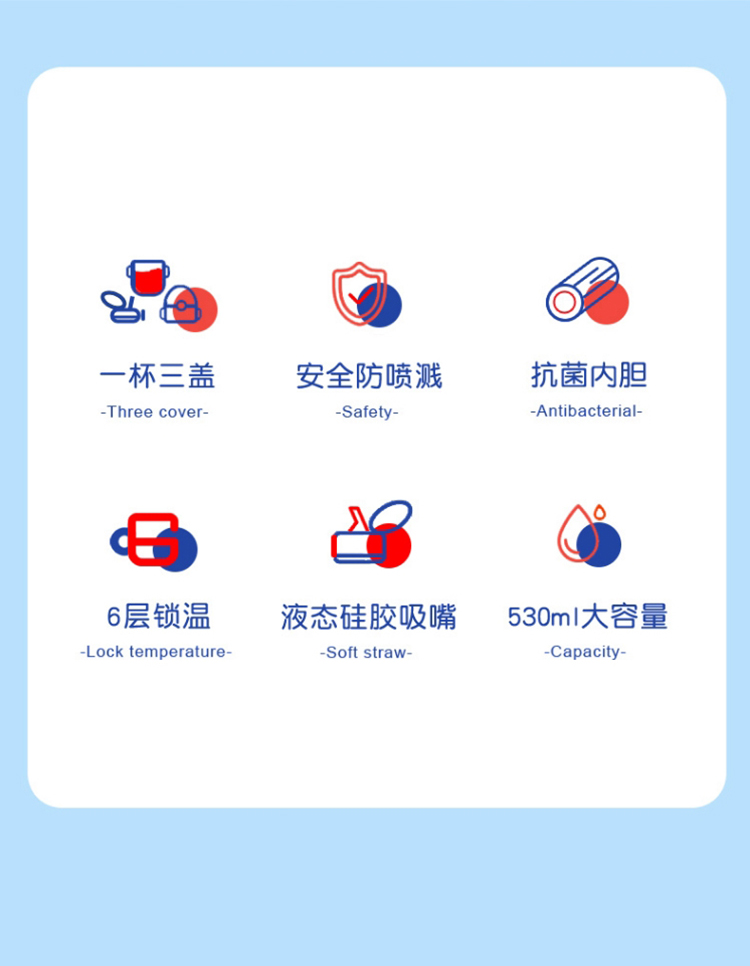 一杯三盖
-Three cover-

安全防喷溅
-Safety-

抗菌内胆
-Antibacterial-

6层锁温
-Lock temperature-

液态硅胶吸嘴
-Soft straw-

530ml大容量
-Capacity-