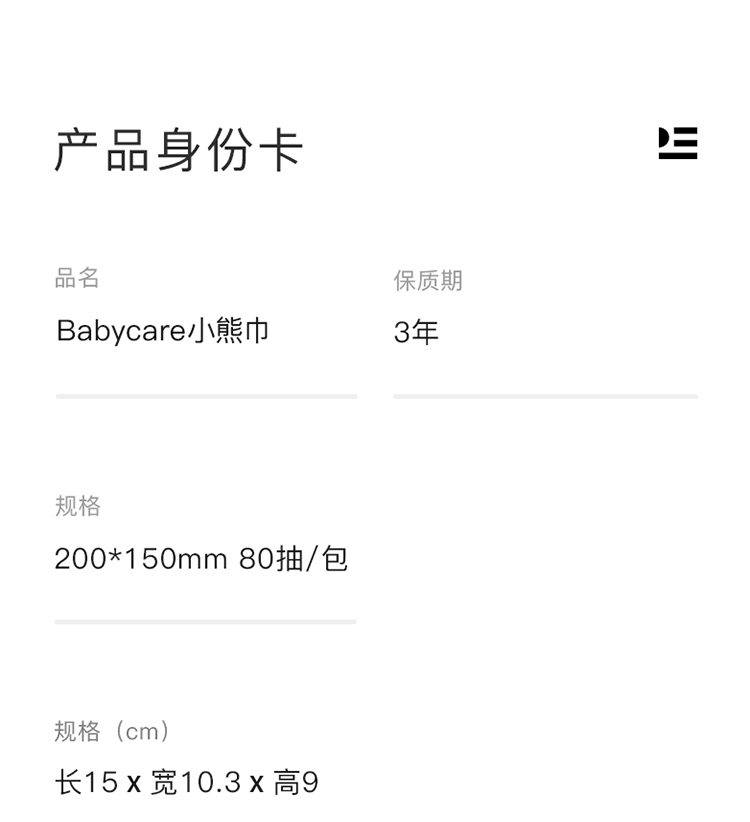 产品身份卡

品名
Babycare小熊巾

保质期
3年

规格
200*150mm 80抽/包

规格（cm）
长15 x 宽10.3 x 高9