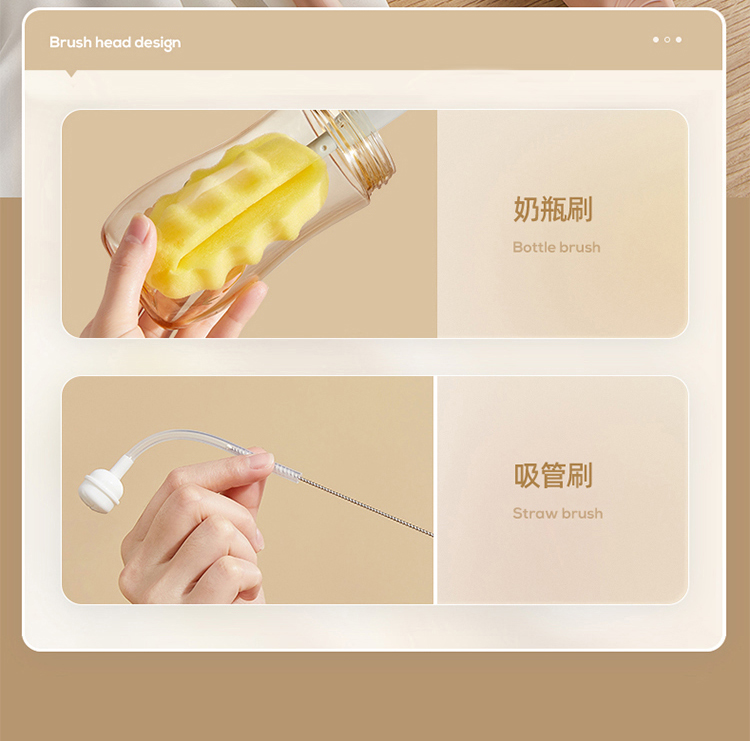 Brush head design

奶瓶刷

Bottle brush

吸管刷

Straw brush